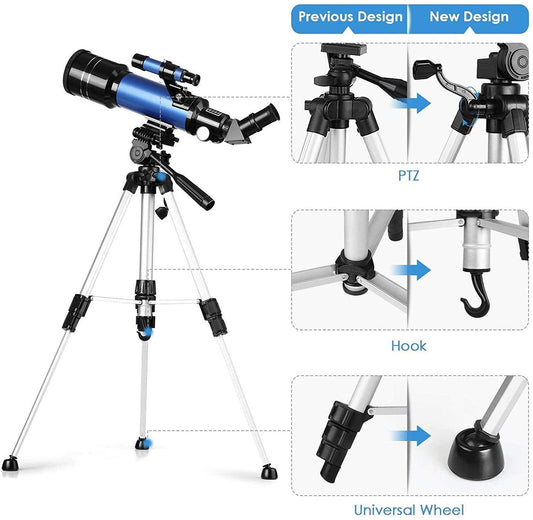 Previous Design New Design

PTZ

Hook

Universal Wheel